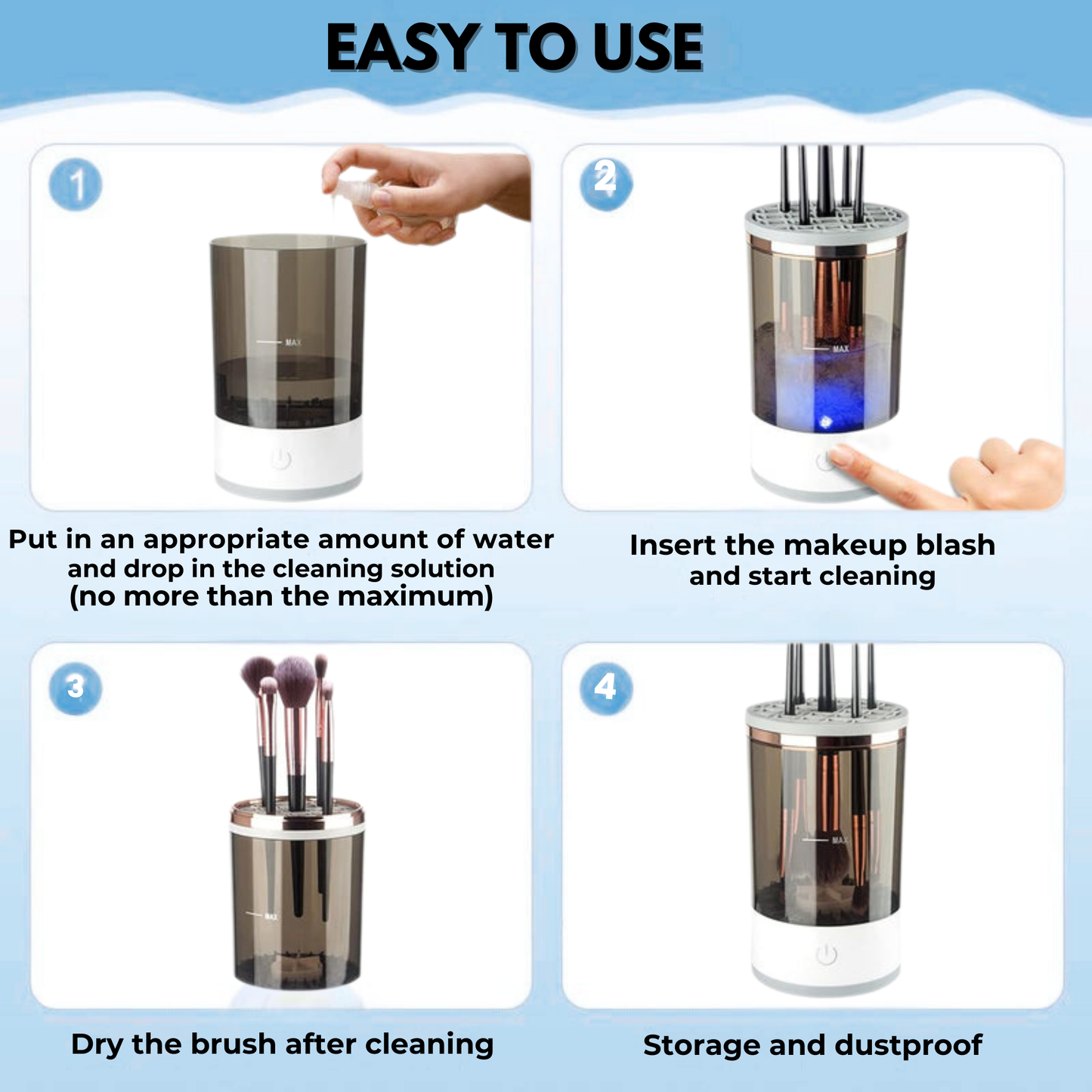 EASY TO USE

1

MAX

Put in an appropriate amount of water and drop in the cleaning solution (no more than the maximum)

2

MAX

Insert the makeup blash and start cleaning

3

MAX

Dry the brush after cleaning

4

MAX

Storage and dustproof