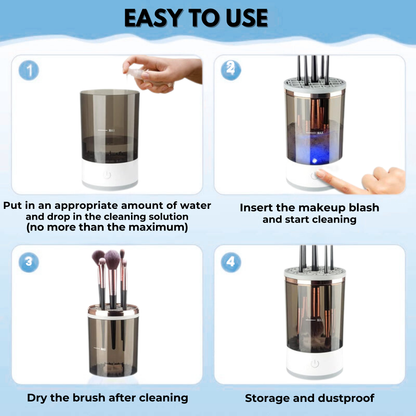 EASY TO USE

1

Put in an appropriate amount of water and drop in the cleaning solution (no more than the maximum)

2

Insert the makeup blash and start cleaning

3

Dry the brush after cleaning

4

Storage and dustproof